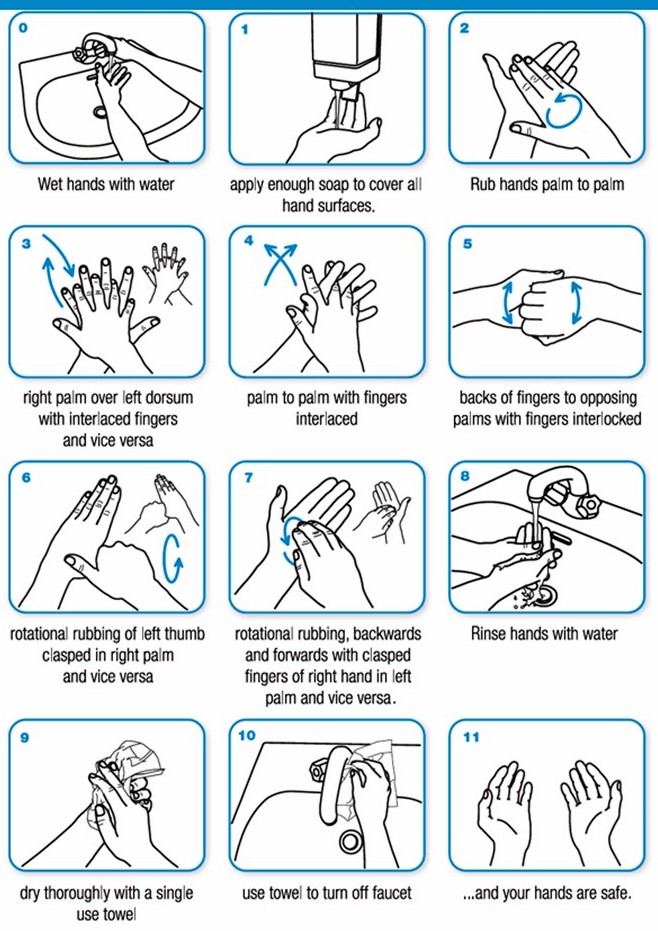 0

Wet hands with water

1

apply enough soap to cover all hand surfaces.

2

Rub hands palm to palm

3

right palm over left dorsum with interlaced fingers and vice versa

4

palm to palm with fingers interlaced

5

backs of fingers to opposing palms with fingers interlocked

6

rotational rubbing of left thumb clasped in right palm and vice versa

7

rotational rubbing, backwards and forwards with clasped fingers of right hand in left palm and vice versa.

8

Rinse hands with water

9

dry thoroughly with a single use towel

10

use towel to turn off faucet

11

...and your hands are safe.